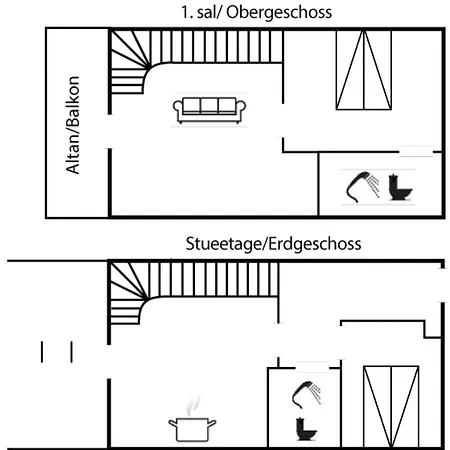 1. sal/ Obergeschoss

Altan/Balkon

Stueetage/Erdgeschoss